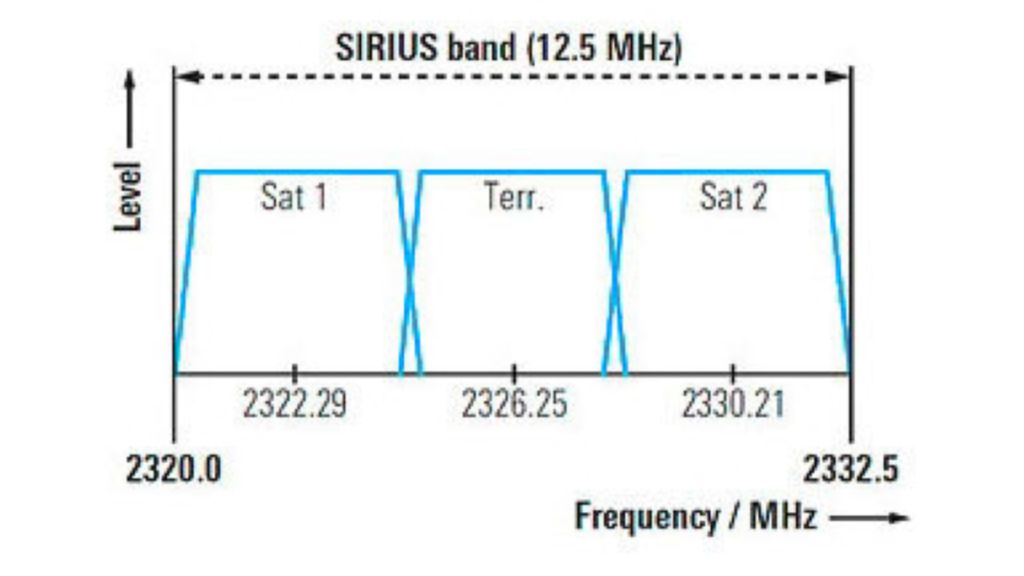 SIRIUS band (12.5 MHz)

Level

Sat 1

Terr.

Sat 2

2322.29

2326.25

2330.21

2320.0

2332.5

Frequency / MHz